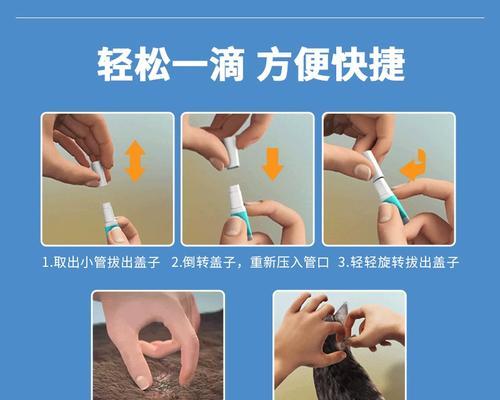 轻松一滴 方便快捷

1.取出小管拔出盖子

2.倒转盖子，重新压入管口

3.轻轻旋转拔出盖子