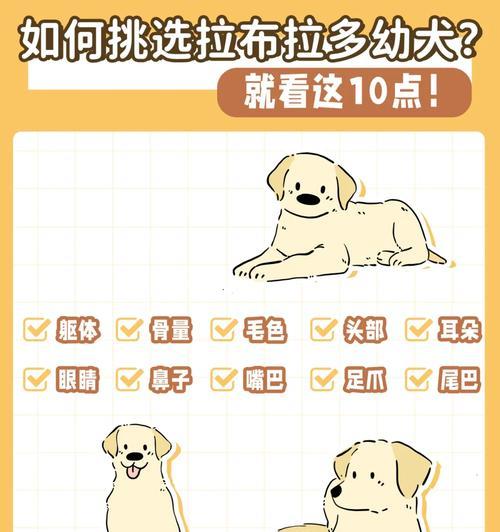 如何挑选拉布拉多幼犬？

就看这10点！

躯体 骨量 毛色 头部 耳朵

眼睛 鼻子 嘴巴 足爪 尾巴